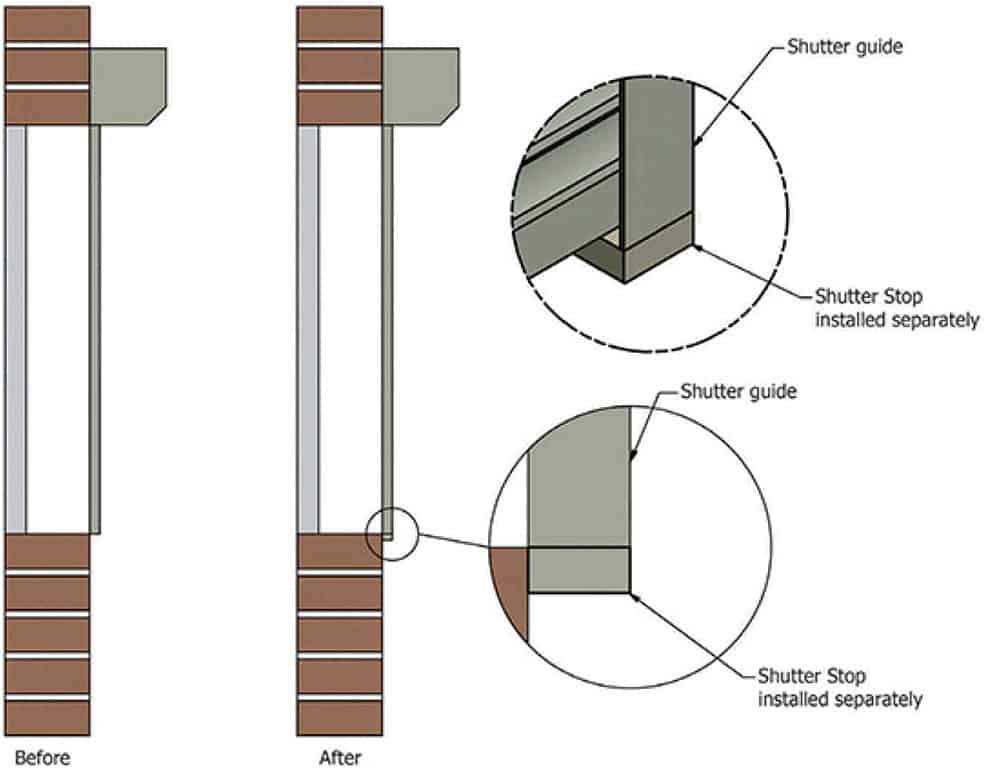 Shutter guide

Shutter Stop installed separately

Shutter guide

Shutter Stop installed separately

Before

After